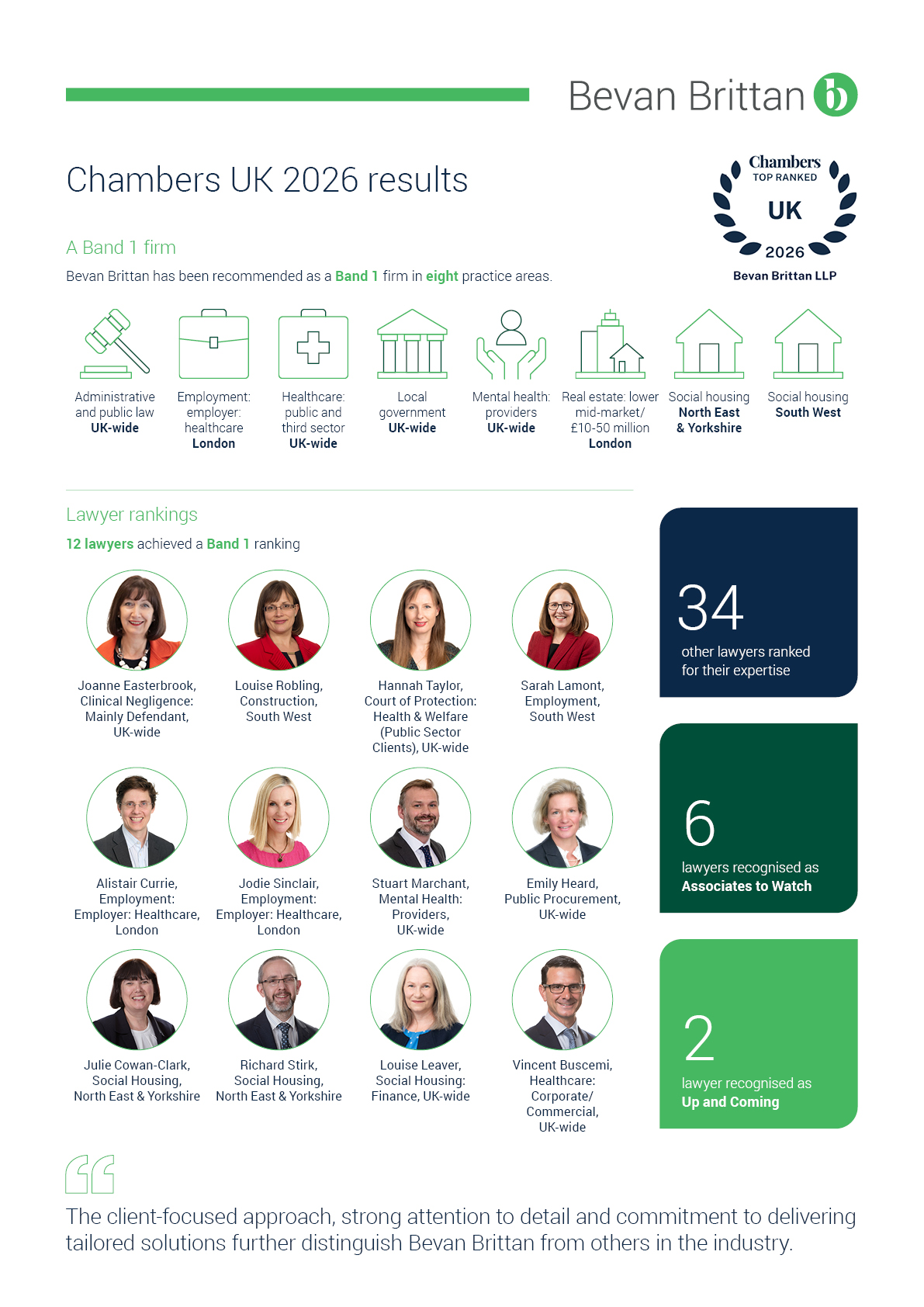 Bevan Brittan

Chambers UK 2026 results

Chambers
TOP RANKED
UK
2026
Bevan Brittan LLP

A Band 1 firm

Bevan Brittan has been recommended as a Band 1 firm in eight practice areas.

Administrative and public law
UK-wide

Employment: employer: healthcare
London

Healthcare: public and third sector
UK-wide

Local government
UK-wide

Mental health: providers
UK-wide

Real estate: lower mid-market/ £10-50 million
London

Social housing
North East & Yorkshire

Social housing
South West

Lawyer rankings

12 lawyers achieved a Band 1 ranking

Joanne Easterbrook, Clinical Negligence: Mainly Defendant, UK-wide

Louise Robling, Construction, South West

Hannah Taylor, Court of Protection: Health & Welfare (Public Sector Clients), UK-wide

Sarah Lamont, Employment, South West

Alistair Currie, Employment: Employer: Healthcare, London

Jodie Sinclair, Employment: Employer: Healthcare, London

Stuart Marchant, Mental Health: Providers, UK-wide

Emily Heard, Public Procurement, UK-wide

Julie Cowan-Clark, Social Housing, North East & Yorkshire

Richard Stirk, Social Housing, North East & Yorkshire

Louise Leaver, Social Housing: Finance, UK-wide

Vincent Buscemi, Healthcare: Corporate/ Commercial, UK-wide

34
other lawyers ranked for their expertise

6
lawyers recognised as
Associates to Watch

2
lawyer recognised as
Up and Coming

The client-focused approach, strong attention to detail and commitment to delivering tailored solutions further distinguish Bevan Brittan from others in the industry.